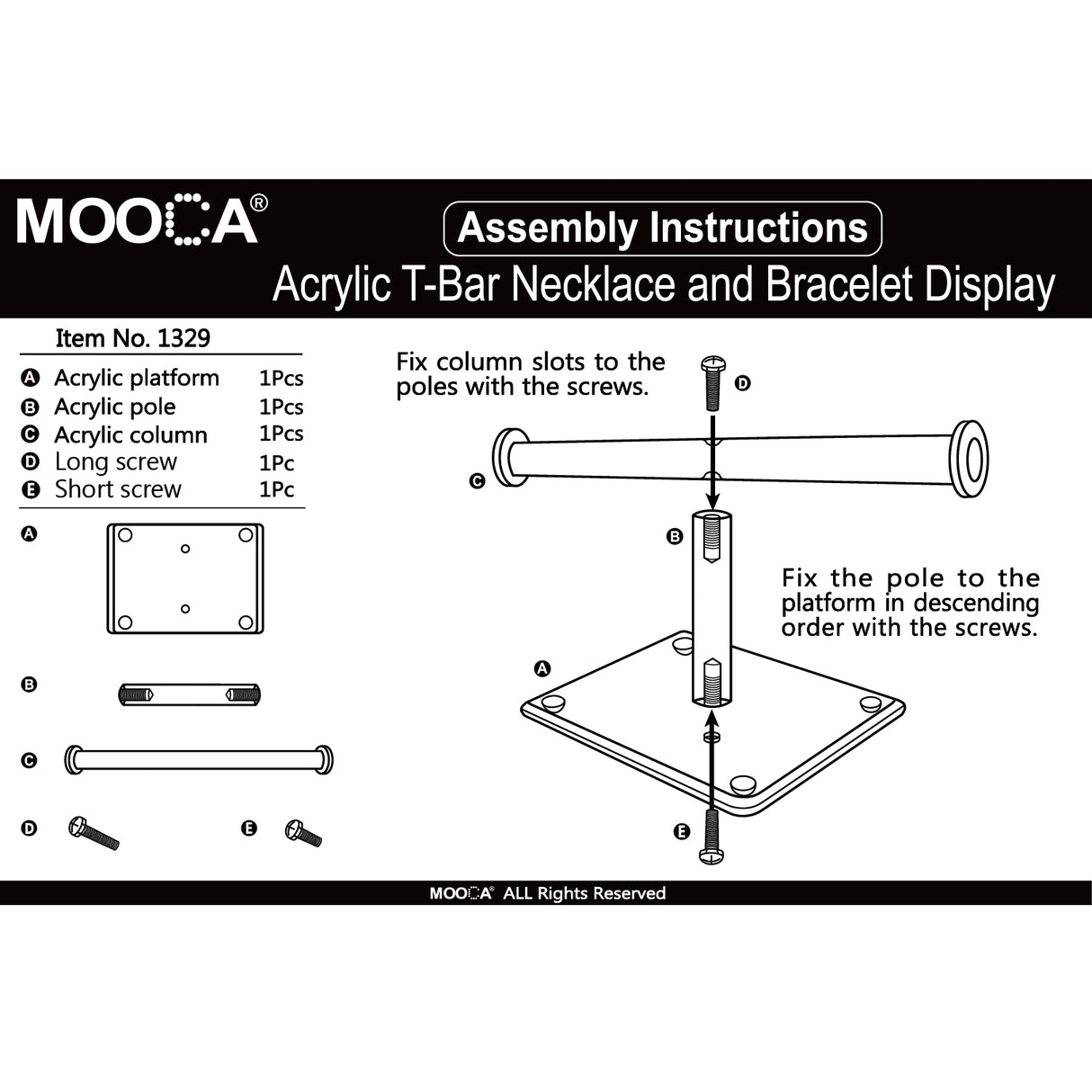 MOOCA®

Assembly Instructions

Acrylic T-Bar Necklace and Bracelet Display

Item No. 1329

| | | |
|---|---|---|
| A | Acrylic platform | 1Pcs |
| B | Acrylic pole | 1Pcs |
| C | Acrylic column | 1Pcs |
| D | Long screw | 1Pc |
| E | Short screw | 1Pc |

A

B

C

D

E

Fix column slots to the poles with the screws.

D

C

B

Fix the pole to the platform in descending order with the screws.

A

E

MOOCA® ALL Rights Reserved