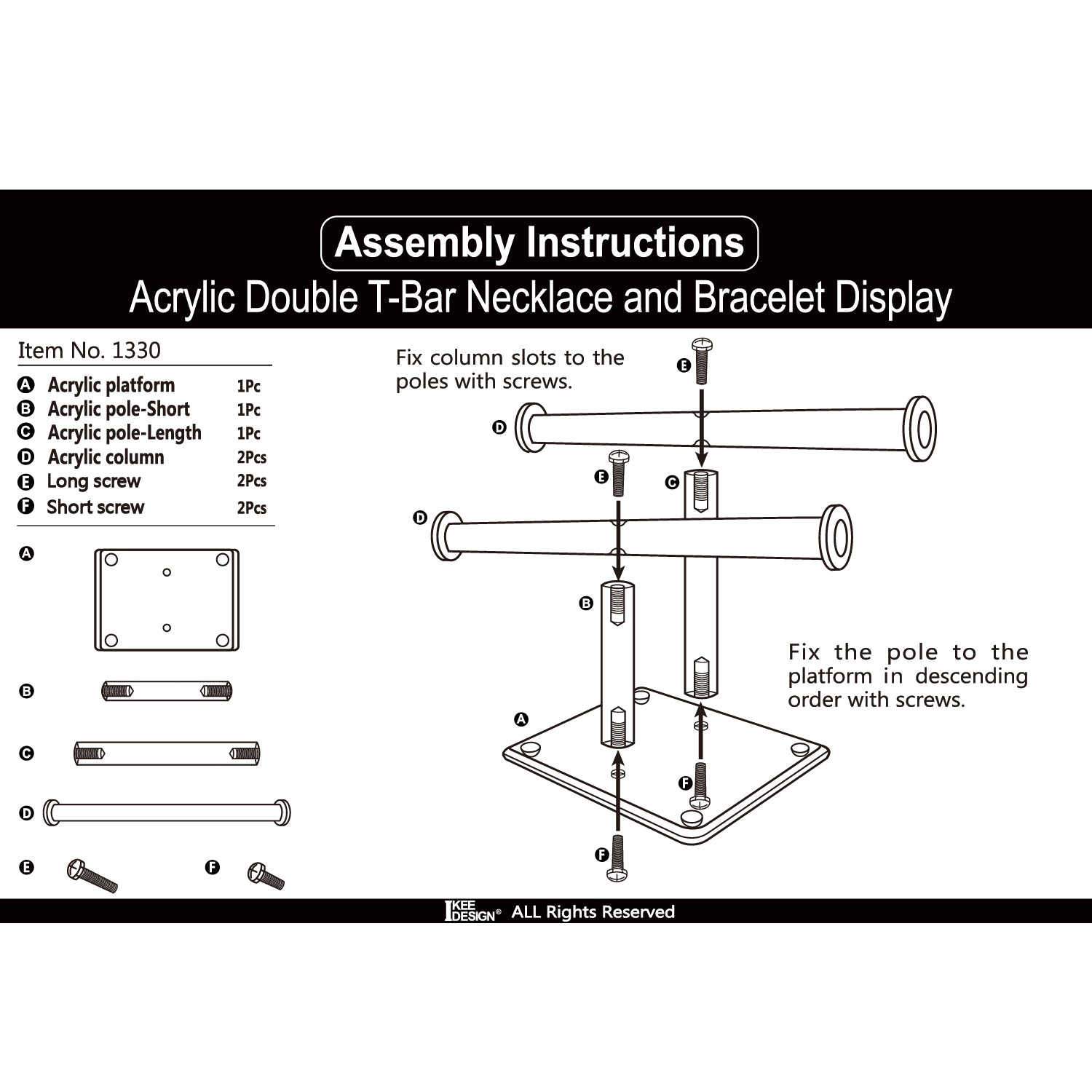 Assembly Instructions

Acrylic Double T-Bar Necklace and Bracelet Display

Item No. 1330

| | | |
|---|---|---|
| A | Acrylic platform | 1Pc |
| B | Acrylic pole-Short | 1Pc |
| C | Acrylic pole-Length | 1Pc |
| D | Acrylic column | 2Pcs |
| E | Long screw | 2Pcs |
| F | Short screw | 2Pcs |

A

B

C

D

E

F

Fix column slots to the poles with screws.

E

D

E

C

D

B

Fix the pole to the platform in descending order with screws.

A

F

F

IKEE DESIGN® ALL Rights Reserved