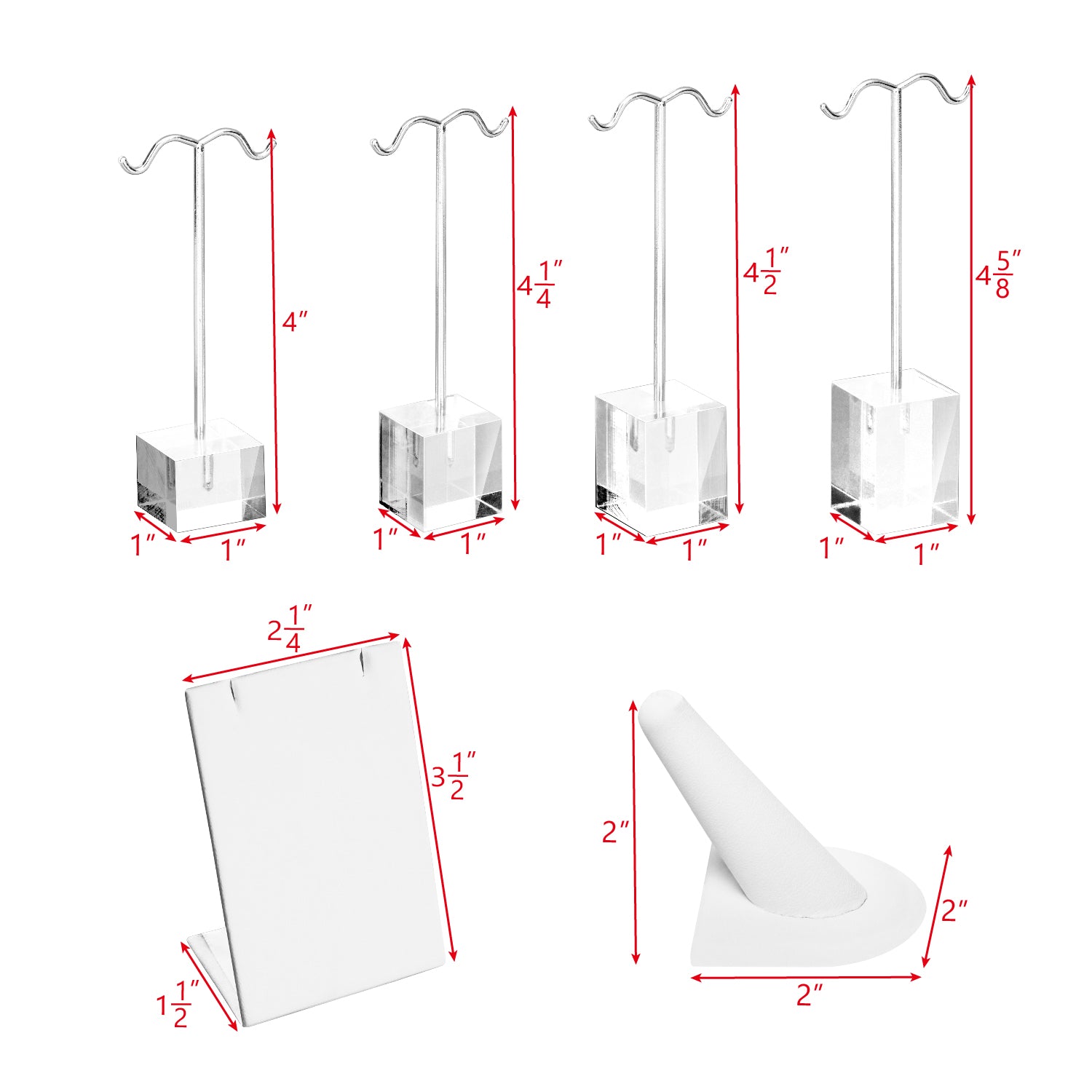 4″
1″ 1″
$4\frac{1}{4}$″
1″ 1″
$4\frac{1}{2}$″
1″ 1″
$4\frac{5}{8}$″
1″ 1″
$2\frac{1}{4}$″
$3\frac{1}{2}$″
$1\frac{1}{2}$″
2″
2″
2″