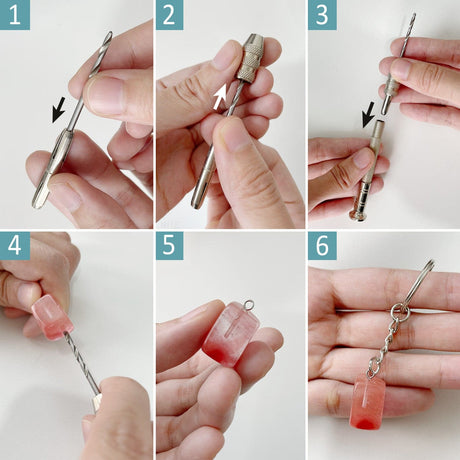 1
2
3
4
5
6