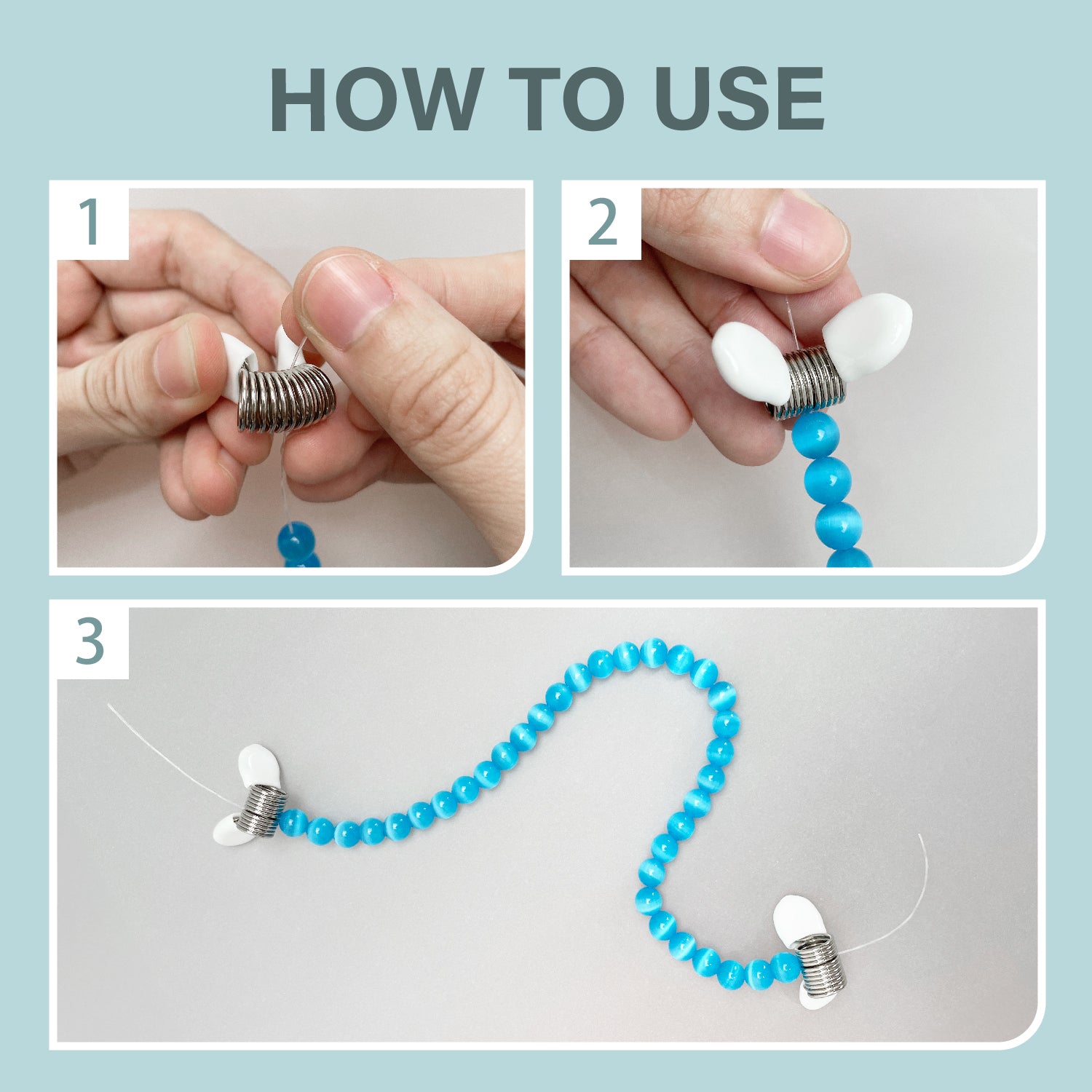 HOW TO USE

1

2

3