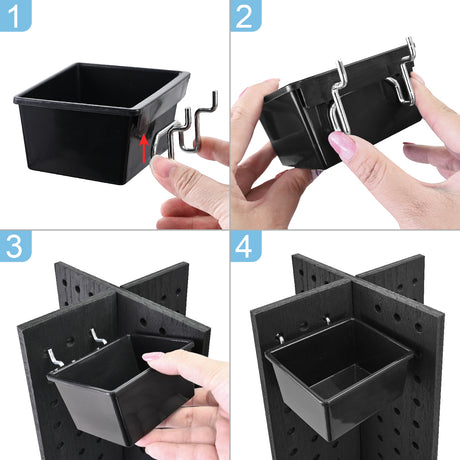 1

2

3

4