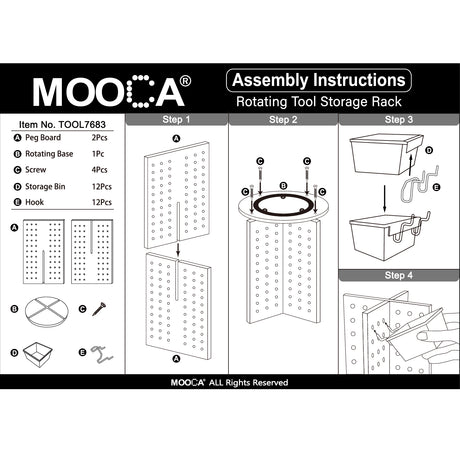 MOOCA®

Assembly Instructions
Rotating Tool Storage Rack

Item No. TOOL7683

| | | |
|---|---|---|
| A | Peg Board | 2Pcs |
| B | Rotating Base | 1Pc |
| C | Screw | 4Pcs |
| D | Storage Bin | 12Pcs |
| E | Hook | 12Pcs |

A

B C

D E

Step 1

A

A

Step 2

C C

C B C

Step 3

D

E

Step 4

MOOCA® ALL Rights Reserved