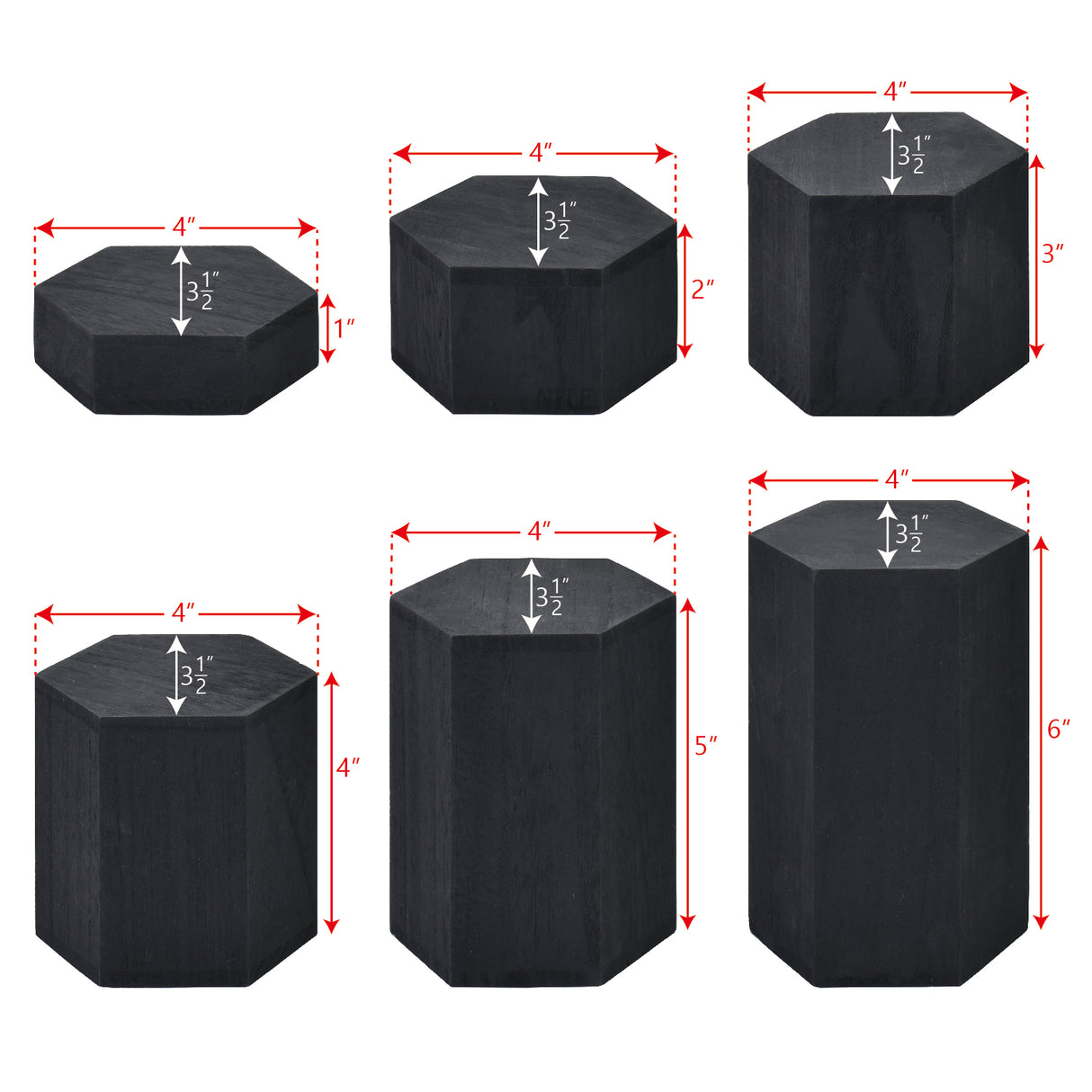 4″
$3\frac{1}{2}$″
1″

4″
$3\frac{1}{2}$″
2″

4″
$3\frac{1}{2}$″
3″

4″
$3\frac{1}{2}$″
4″

4″
$3\frac{1}{2}$″
5″

4″
$3\frac{1}{2}$″
6″