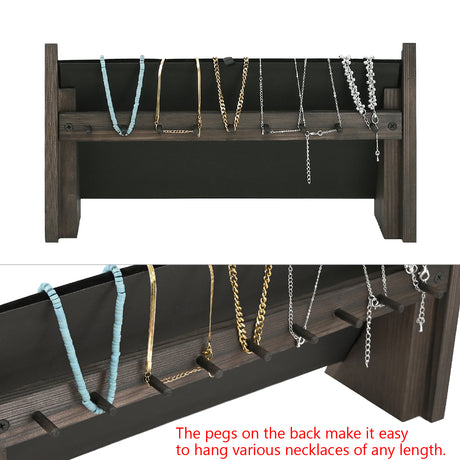 The pegs on the back make it easy to hang various necklaces of any length.