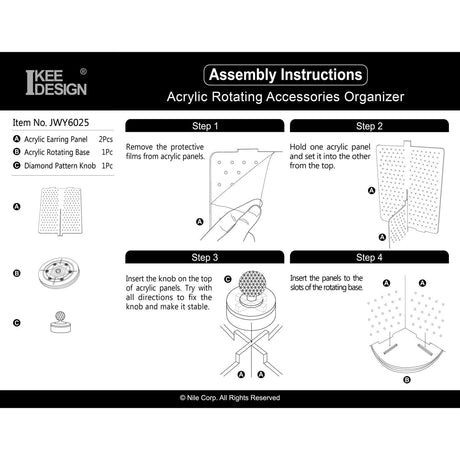 IKEE DESIGN ®

Assembly Instructions

Acrylic Rotating Accessories Organizer

Item No. JWY6025

A Acrylic Earring Panel 2Pcs
B Acrylic Rotating Base 1Pc
C Diamond Pattern Knob 1Pc

A

B

C

Step 1

Remove the protective films from acrylic panels.

A

Step 2

Hold one acrylic panel and set it into the other from the top.

A

A

Step 3

Insert the knob on the top of acrylic panels. Try with all directions to fix the knob and make it stable.

C

A A

Step 4

Insert the panels to the slots of the rotating base.

A A

B

© Nile Corp. All Rights Reserved