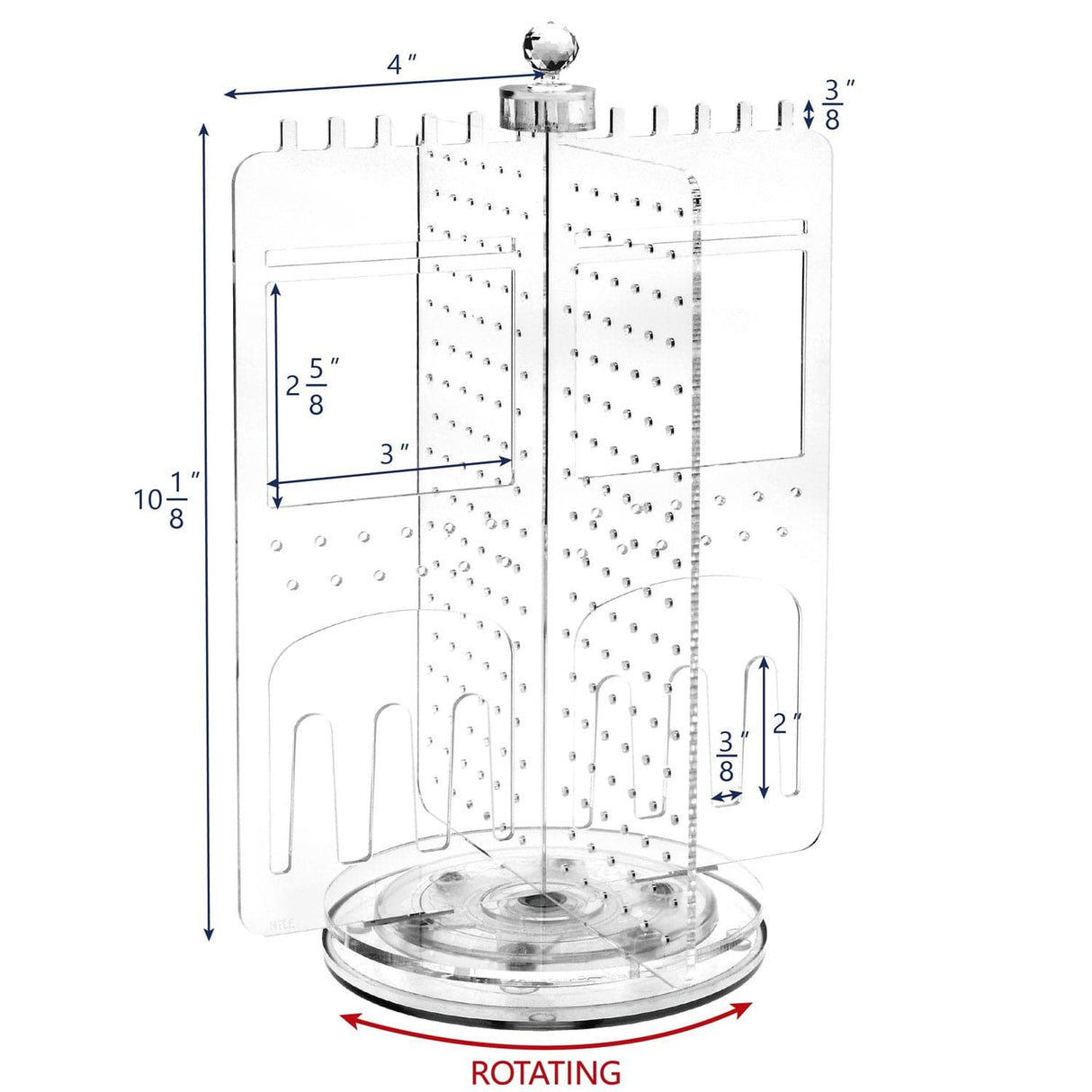 4″

$\frac{3}{8}$″

$2\frac{5}{8}$″

3″

$10\frac{1}{8}$″

2″

$\frac{3}{8}$″

ROTATING