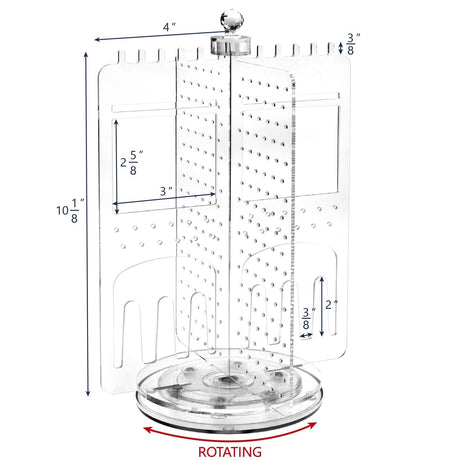 4"

$\frac{3}{8}$"

$2\frac{5}{8}$"

3"

$10\frac{1}{8}$"

$\frac{3}{8}$"

2"

ROTATING