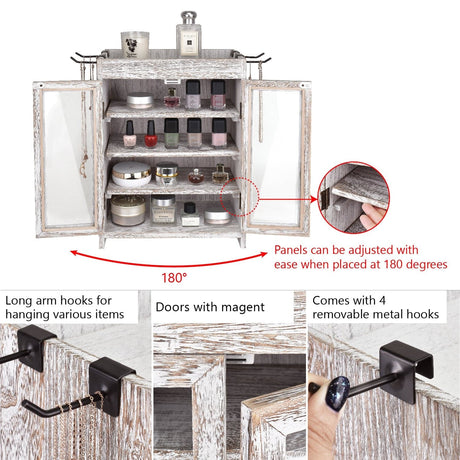 Panels can be adjusted with ease when placed at 180 degrees

180°

Long arm hooks for hanging various items

Doors with magent

Comes with 4 removable metal hooks