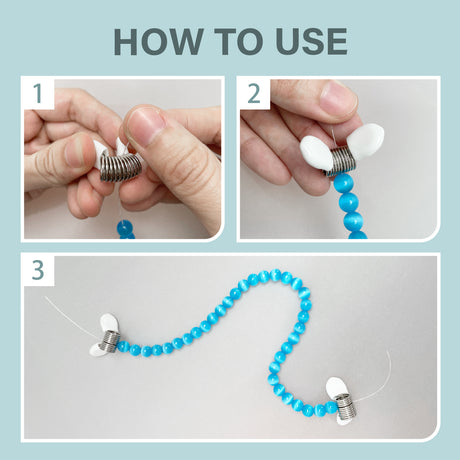 HOW TO USE

1

2

3