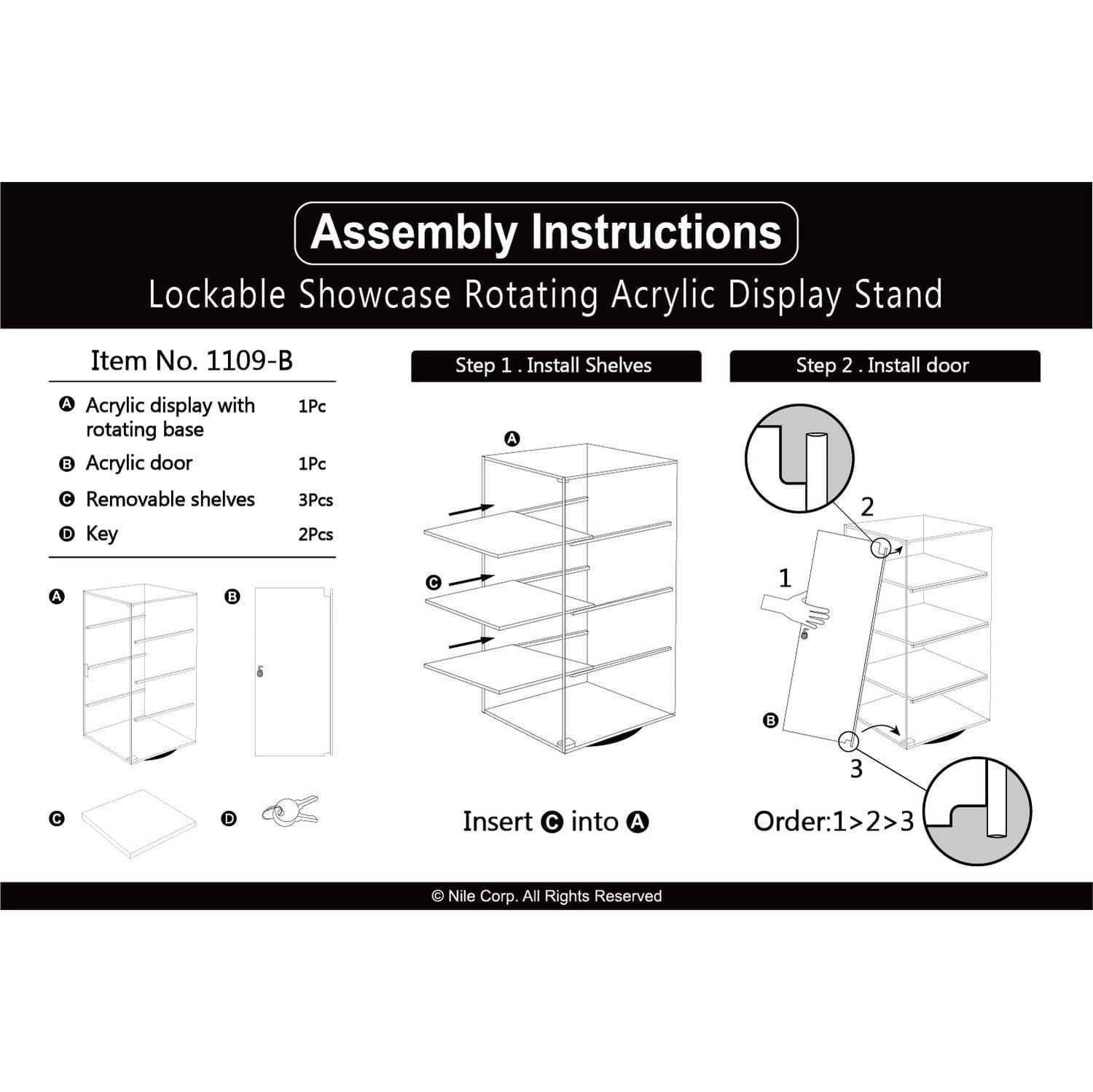 Assembly Instructions
Lockable Showcase Rotating Acrylic Display Stand

Item No. 1109-B

| | | |
|---|---|---|
| A | Acrylic display with rotating base | 1Pc |
| B | Acrylic door | 1Pc |
| C | Removable shelves | 3Pcs |
| D | Key | 2Pcs |

A B
C D

Step 1 . Install Shelves

A
C

Insert C into A

Step 2 . Install door

2
1
B
3

Order:1>2>3

© Nile Corp. All Rights Reserved