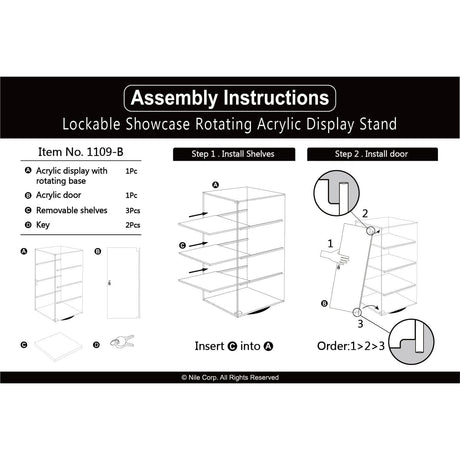 Assembly Instructions
Lockable Showcase Rotating Acrylic Display Stand

Item No. 1109-B

| | | |
|---|---|---|
| A | Acrylic display with rotating base | 1Pc |
| B | Acrylic door | 1Pc |
| C | Removable shelves | 3Pcs |
| D | Key | 2Pcs |

A
B
C
D

Step 1 . Install Shelves

A
C

Insert C into A

Step 2 . Install door

2
1
B
3

Order:1>2>3

© Nile Corp. All Rights Reserved